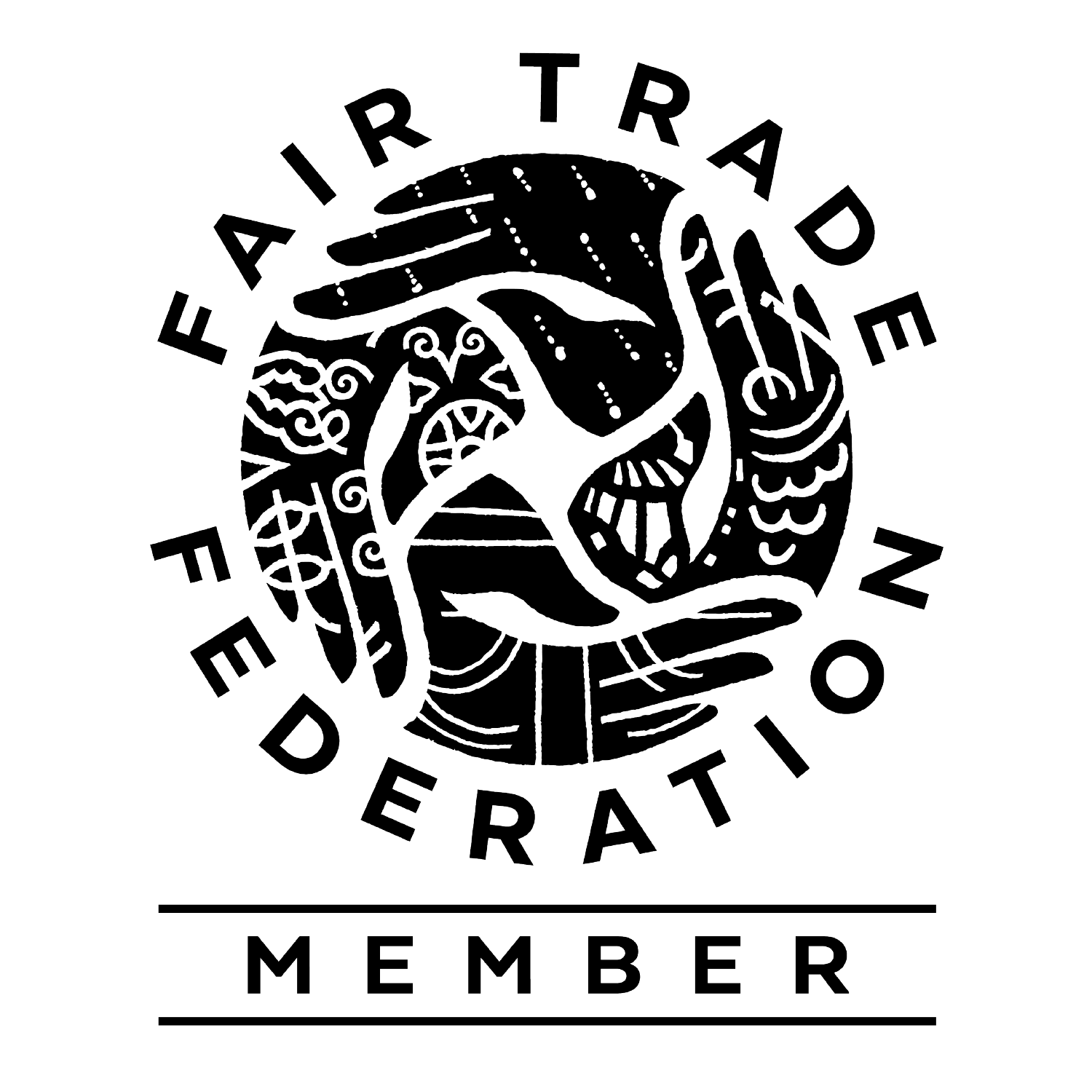 FAIR TRADE FEDERATION

MEMBER